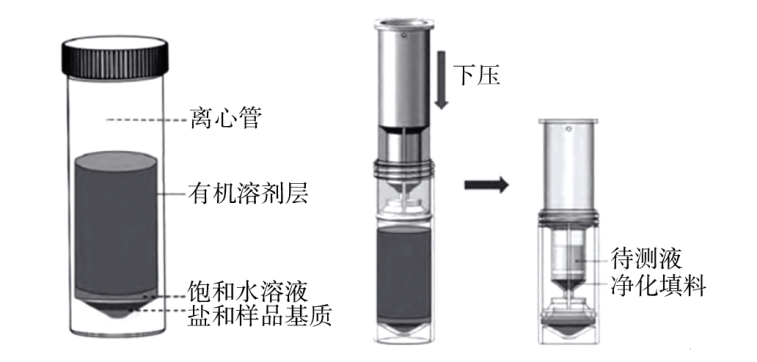 离心管
有机溶剂层
饱和水溶液
盐和样品基质
下压
待测液
净化填料